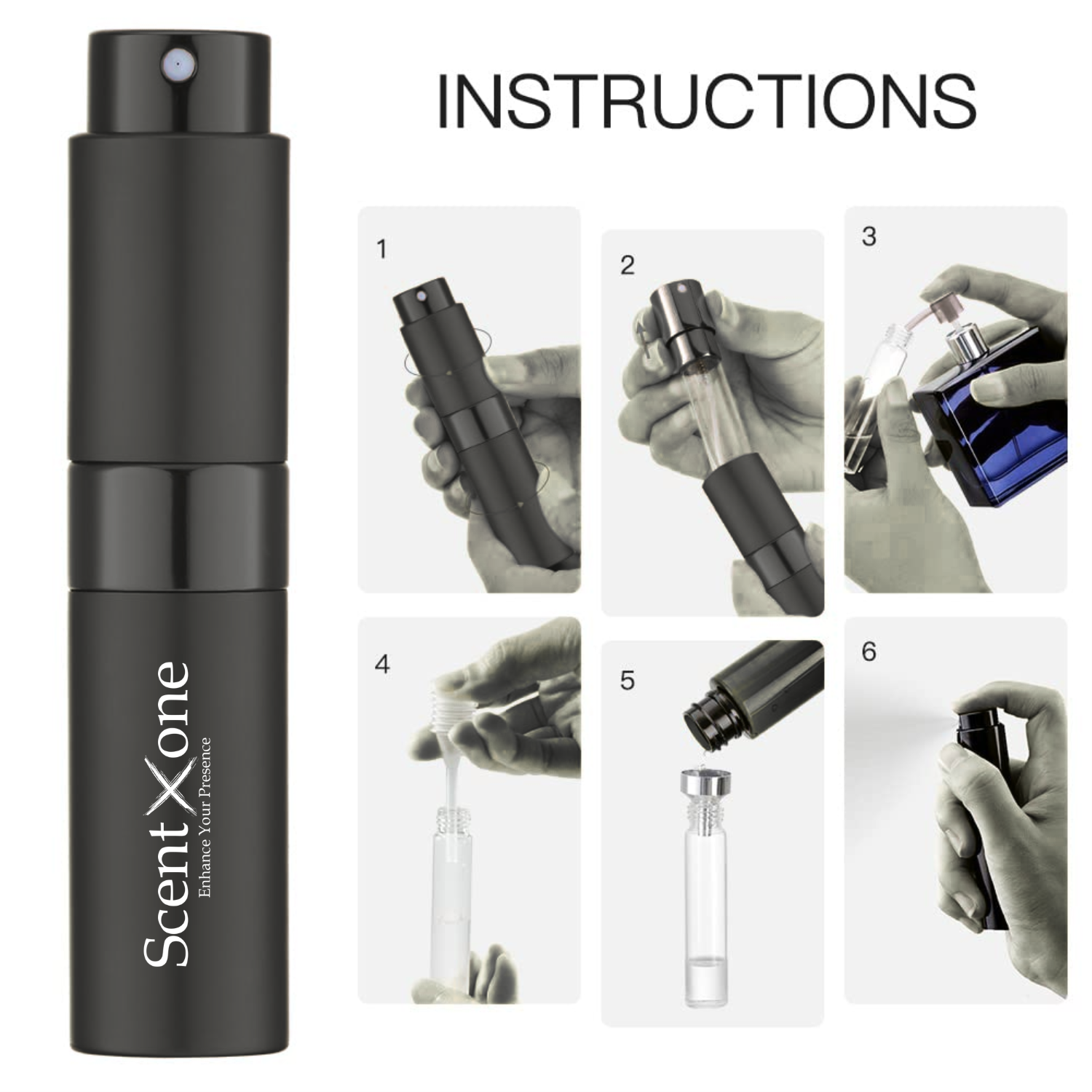 Scent Xone
Enhance Your Presence

INSTRUCTIONS

1

2

3

4

5

6